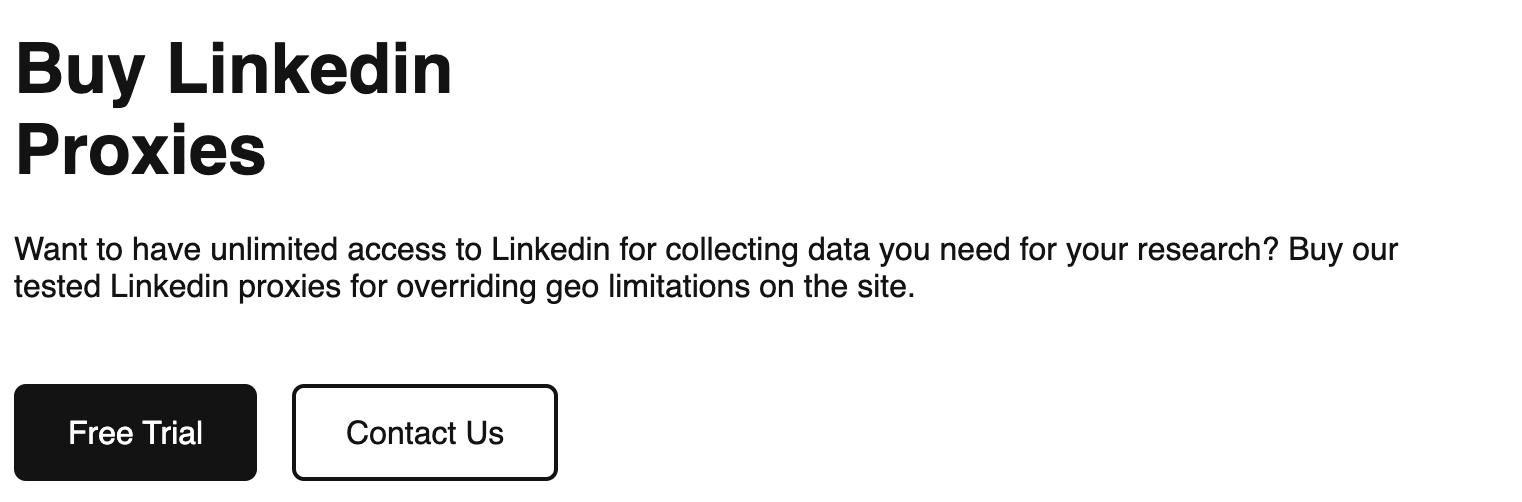 Buy Linkedin Proxies

Want to have unlimited access to Linkedin for collecting data you need for your research? Buy our tested Linkedin proxies for overriding geo limitations on the site.

Free Trial

Contact Us