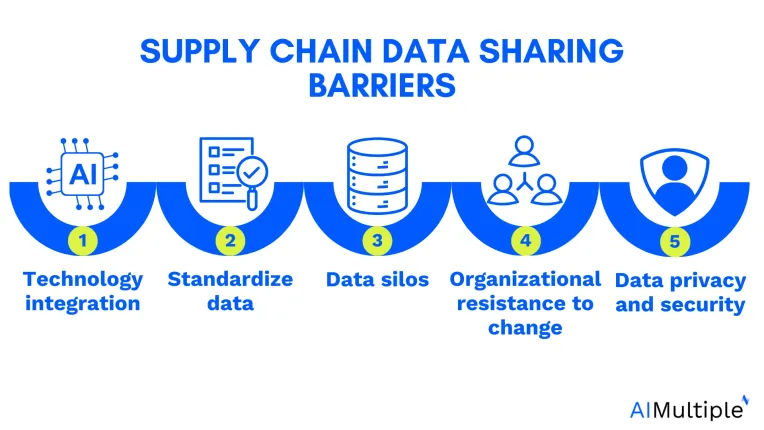 SUPPLY CHAIN DATA SHARING BARRIERS

AI

1
Technology integration

2
Standardize data

3
Data silos

4
Organizational resistance to change

5
Data privacy and security

AIMultiple