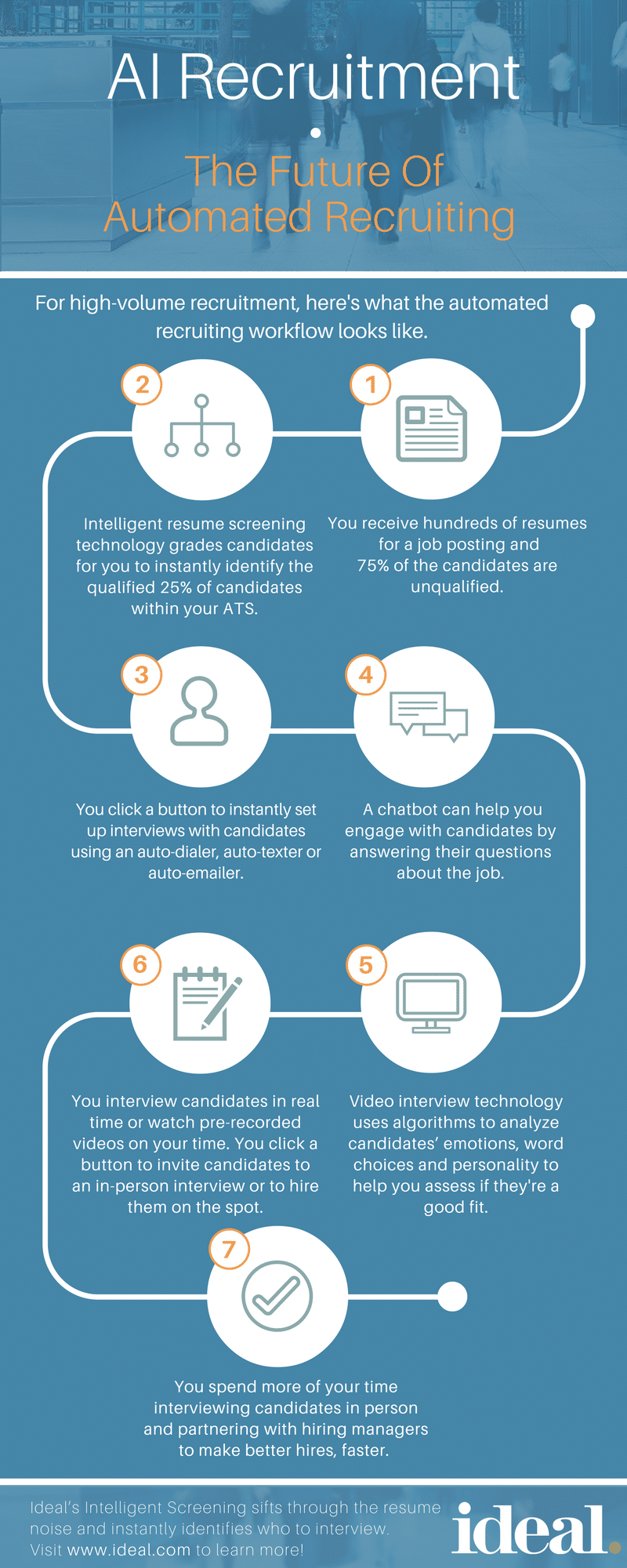 AI Recruitment

The Future Of Automated Recruiting

For high-volume recruitment, here's what the automated recruiting workflow looks like.

1

You receive hundreds of resumes for a job posting and 75% of the candidates are unqualified.

2

Intelligent resume screening technology grades candidates for you to instantly identify the qualified 25% of candidates within your ATS.

3

You click a button to instantly set up interviews with candidates using an auto-dialer, auto-texter or auto-emailer.

4

A chatbot can help you engage with candidates by answering their questions about the job.

5

Video interview technology uses algorithms to analyze candidates' emotions, word choices and personality to help you assess if they're a good fit.

6

You interview candidates in real time or watch pre-recorded videos on your time. You click a button to invite candidates to an in-person interview or to hire them on the spot.

7

You spend more of your time interviewing candidates in person and partnering with hiring managers to make better hires, faster.

Ideal's Intelligent Screening sifts through the resume noise and instantly identifies who to interview. Visit www.ideal.com to learn more!

ideal.